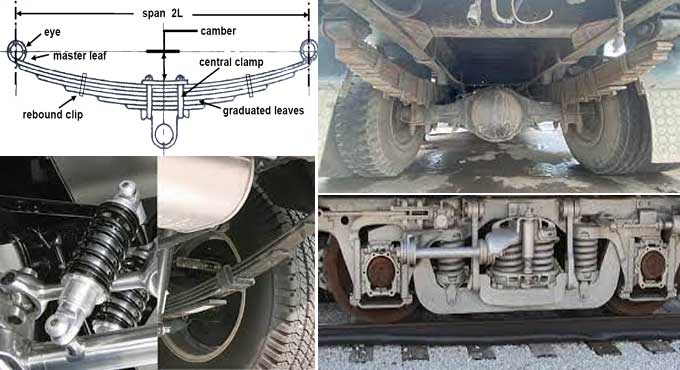 span 2L

eye

camber

master leaf

central clamp

rebound clip

graduated leaves